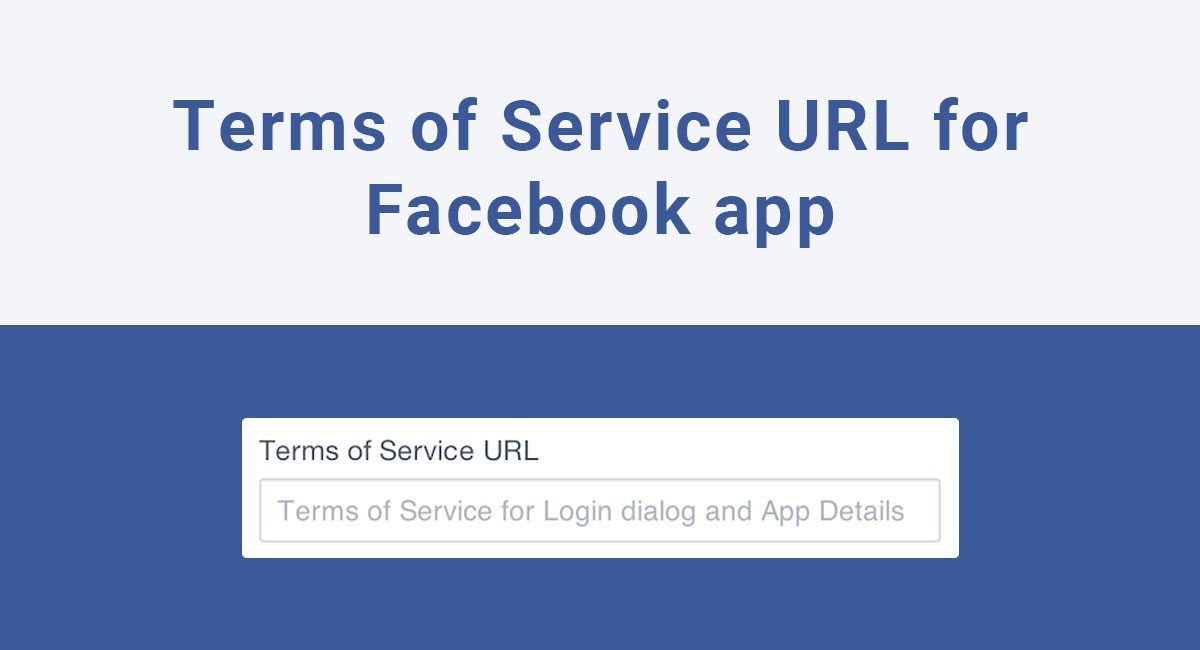 Terms of Service URL for Facebook app

Terms of Service URL

Terms of Service for Login dialog and App Details