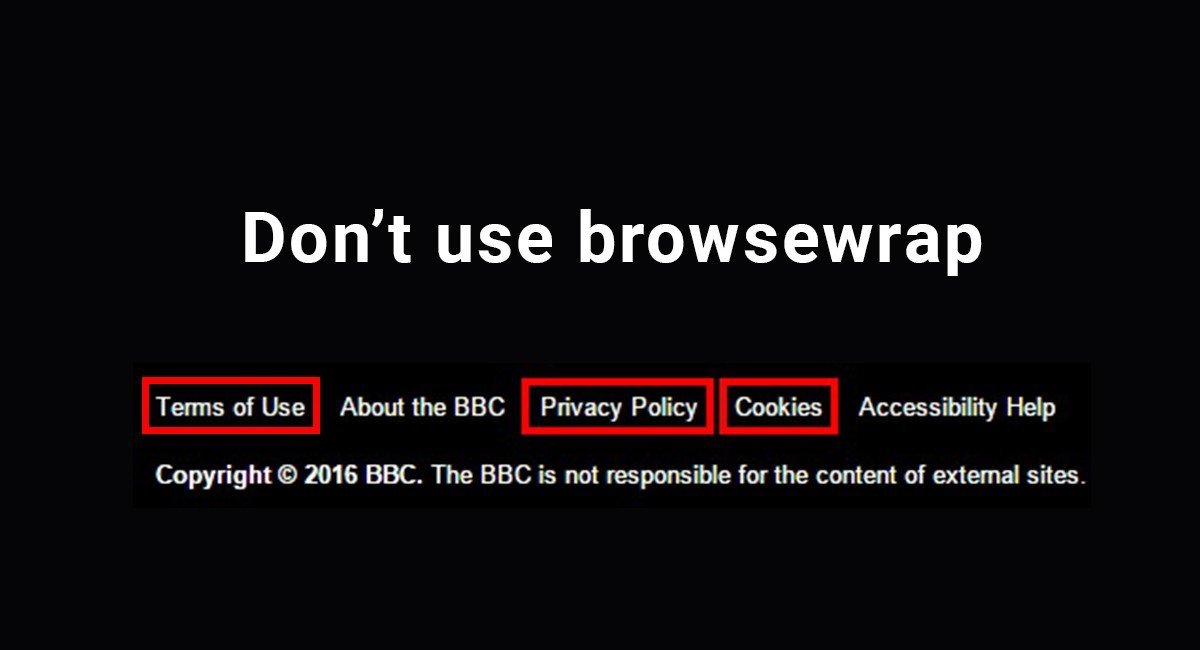 Don’t use browsewrap

Terms of Use About the BBC Privacy Policy Cookies Accessibility Help

Copyright © 2016 BBC. The BBC is not responsible for the content of external sites.